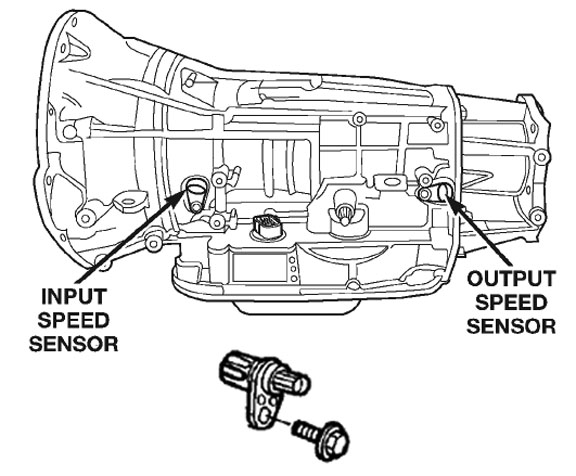 INPUT SPEED SENSOR

OUTPUT SPEED SENSOR