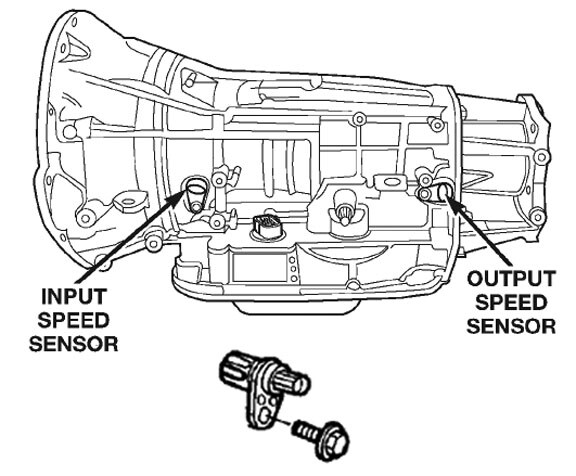 INPUT SPEED SENSOR

OUTPUT SPEED SENSOR