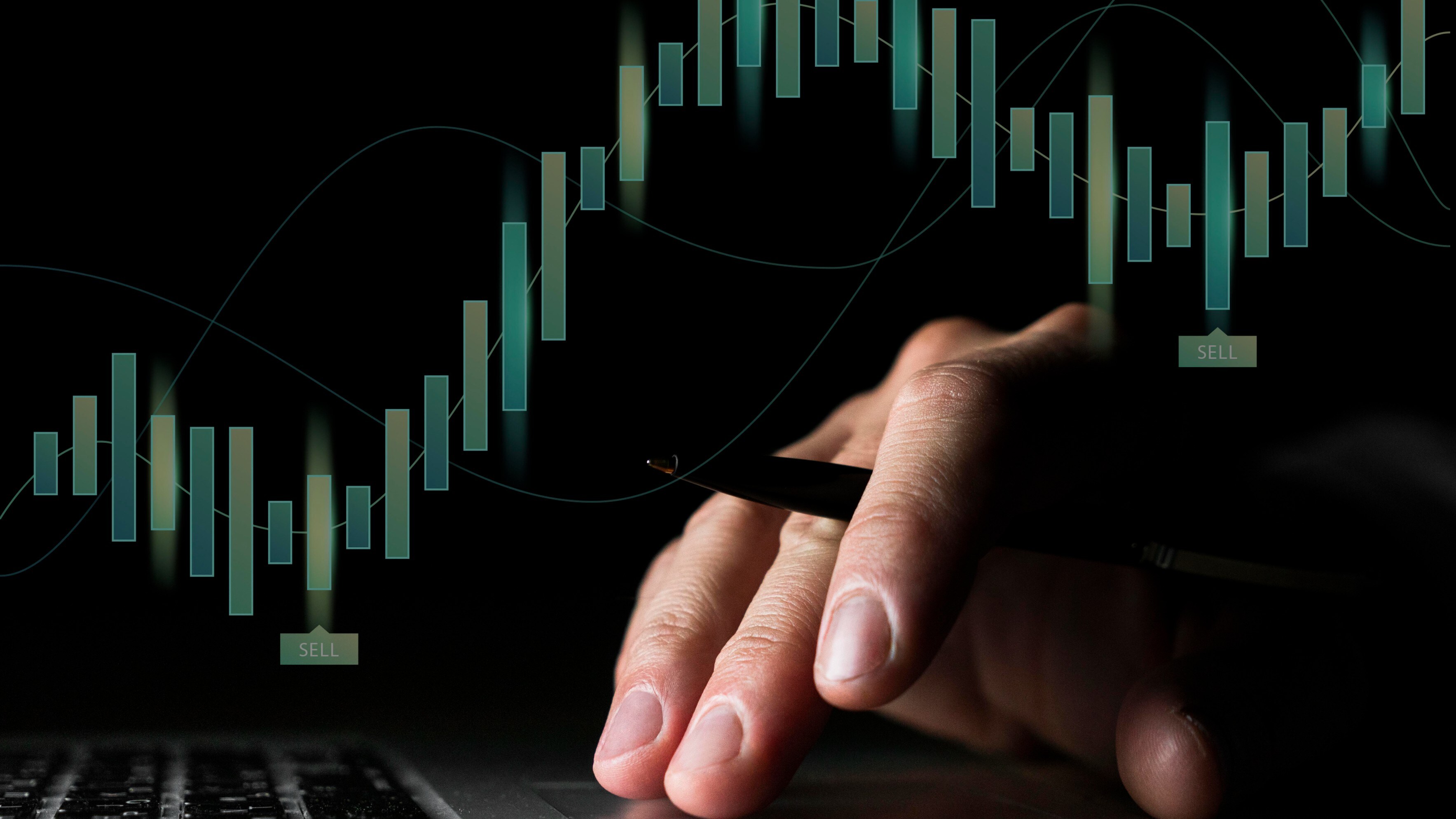 SELL

SELL