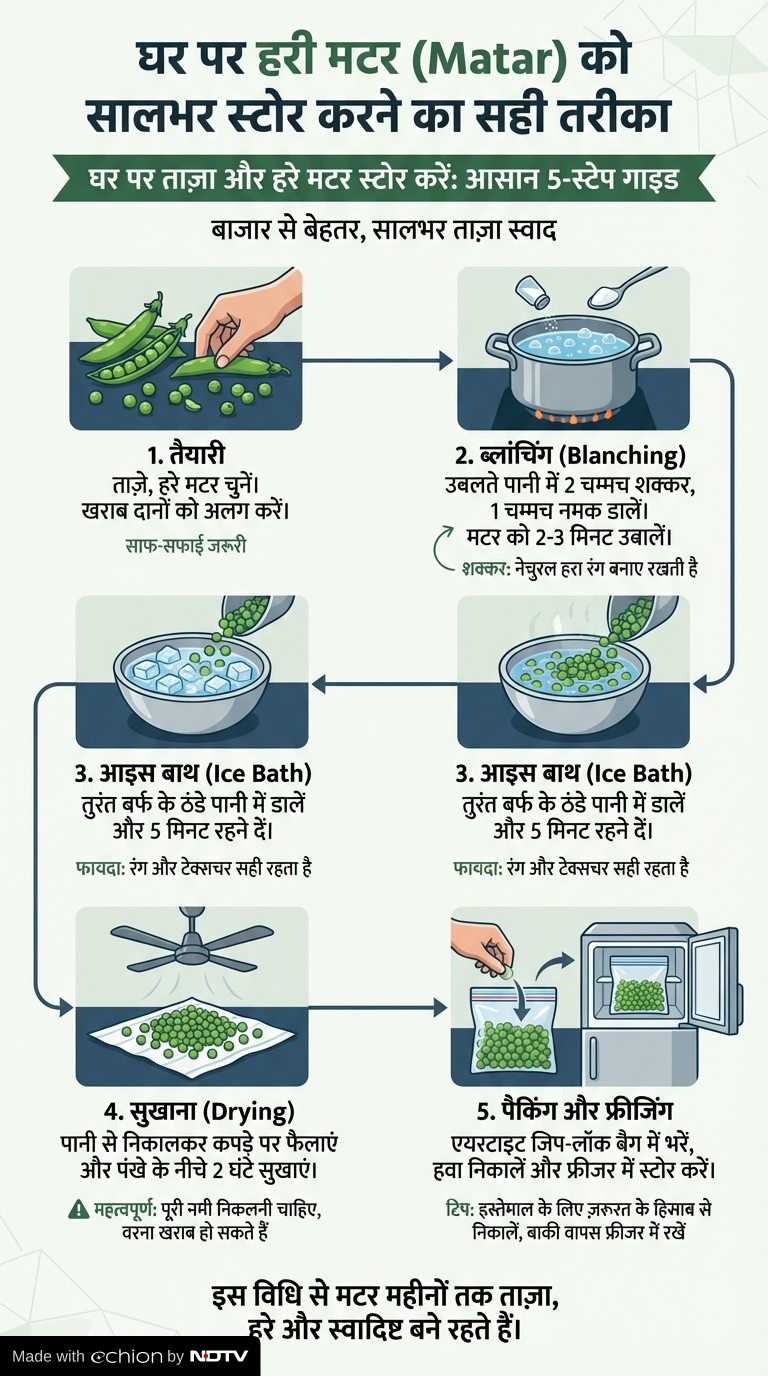 घर पर हरी मटर (Matar) को सालभर स्टोर करने का सही तरीका

घर पर ताज़ा और हरे मटर स्टोर करें: आसान 5-स्टेप गाइड

बाजार से बेहतर, सालभर ताज़ा स्वाद

1. तैयारी
ताज़े, हरे मटर चुनें। खराब दानों को अलग करें।

साफ-सफाई जरूरी

2. ब्लांचिंग (Blanching)
उबलते पानी में 2 चम्मच शक्कर, 1 चम्मच नमक डालें। मटर को 2-3 मिनट उबालें।

शक्कर: नेचुरल हरा रंग बनाए रखती है

3. आइस बाथ (Ice Bath)
तुरंत बर्फ के ठंडे पानी में डालें और 5 मिनट रहने दें।

फायदा: रंग और टेक्सचर सही रहता है

3. आइस बाथ (Ice Bath)
तुरंत बर्फ के ठंडे पानी में डालें और 5 मिनट रहने दें।

फायदा: रंग और टेक्सचर सही रहता है

4. सुखाना (Drying)
पानी से निकालकर कपड़े पर फैलाएं और पंखे के नीचे 2 घंटे सुखाएं।

महत्वपूर्ण: पूरी नमी निकलनी चाहिए, वरना खराब हो सकते हैं

5. पैकिंग और फ्रीजिंग
एयरटाइट जिप-लॉक बैग में भरें, हवा निकालें और फ्रीजर में स्टोर करें।

टिप: इस्तेमाल के लिए ज़रूरत के हिसाब से निकालें, बाकी वापस फ्रीजर में रखें

इस विधि से मटर महीनों तक ताज़ा, हरे और स्वादिष्ट बने रहते हैं।

Made with echion by NDTV