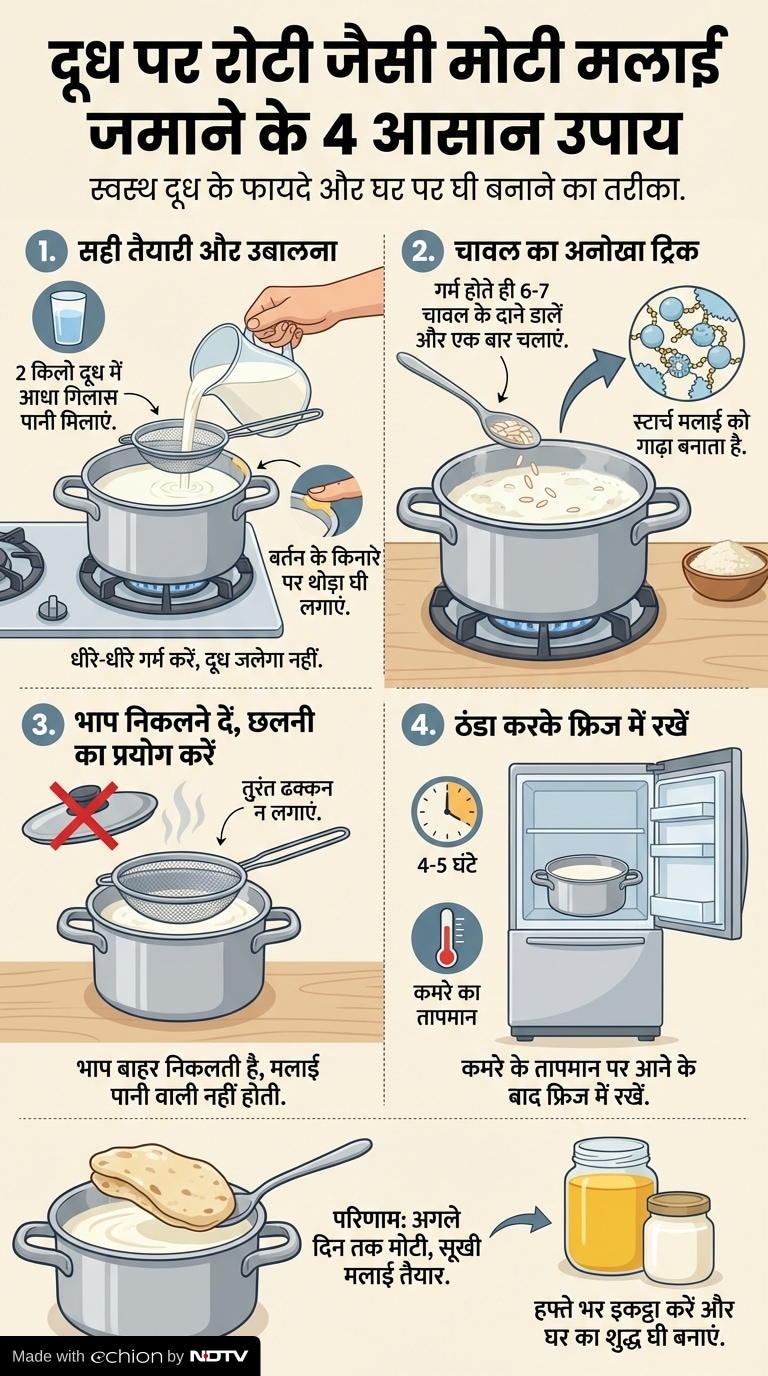 दूध पर रोटी जैसी मोटी मलाई जमाने के 4 आसान उपाय

स्वस्थ दूध के फायदे और घर पर घी बनाने का तरीका.

1. सही तैयारी और उबालना

2 किलो दूध में आधा गिलास पानी मिलाएं.

बर्तन के किनारे पर थोड़ा घी लगाएं.

धीरे-धीरे गर्म करें, दूध जलेगा नहीं.

2. चावल का अनोखा ट्रिक

गर्म होते ही 6-7 चावल के दाने डालें और एक बार चलाएं.

स्टार्च मलाई को गाढ़ा बनाता है.

3. भाप निकलने दें, छलनी का प्रयोग करें

तुरंत ढक्कन न लगाएं.

भाप बाहर निकलती है, मलाई पानी वाली नहीं होती.

4. ठंडा करके फ्रिज में रखें

4-5 घंटे

कमरे का तापमान

कमरे के तापमान पर आने के बाद फ्रिज में रखें.

परिणाम: अगले दिन तक मोटी, सूखी मलाई तैयार.

हफ्ते भर इकट्ठा करें और घर का शुद्ध घी बनाएं.

Made with echion by NDTV