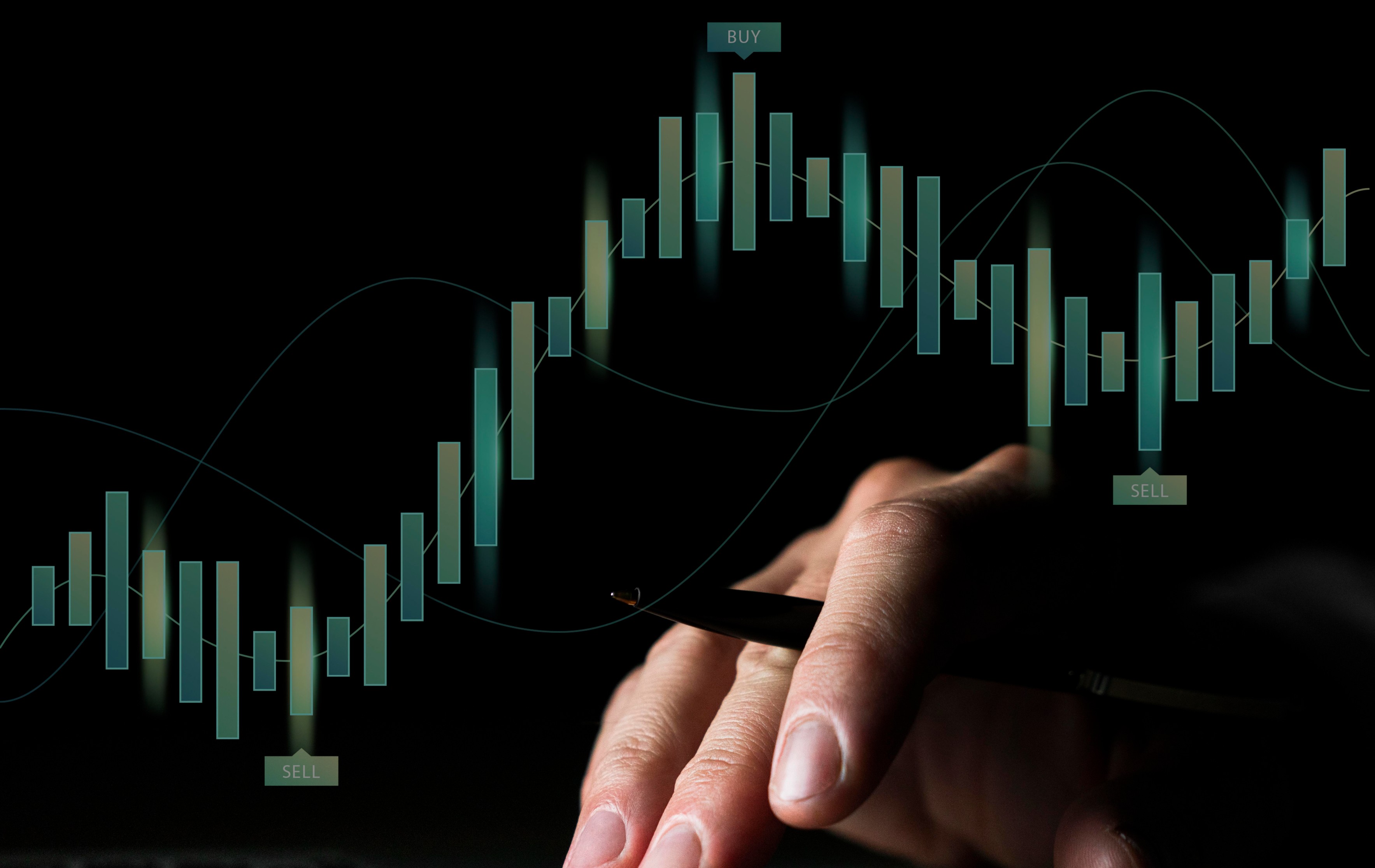 BUY

SELL

SELL