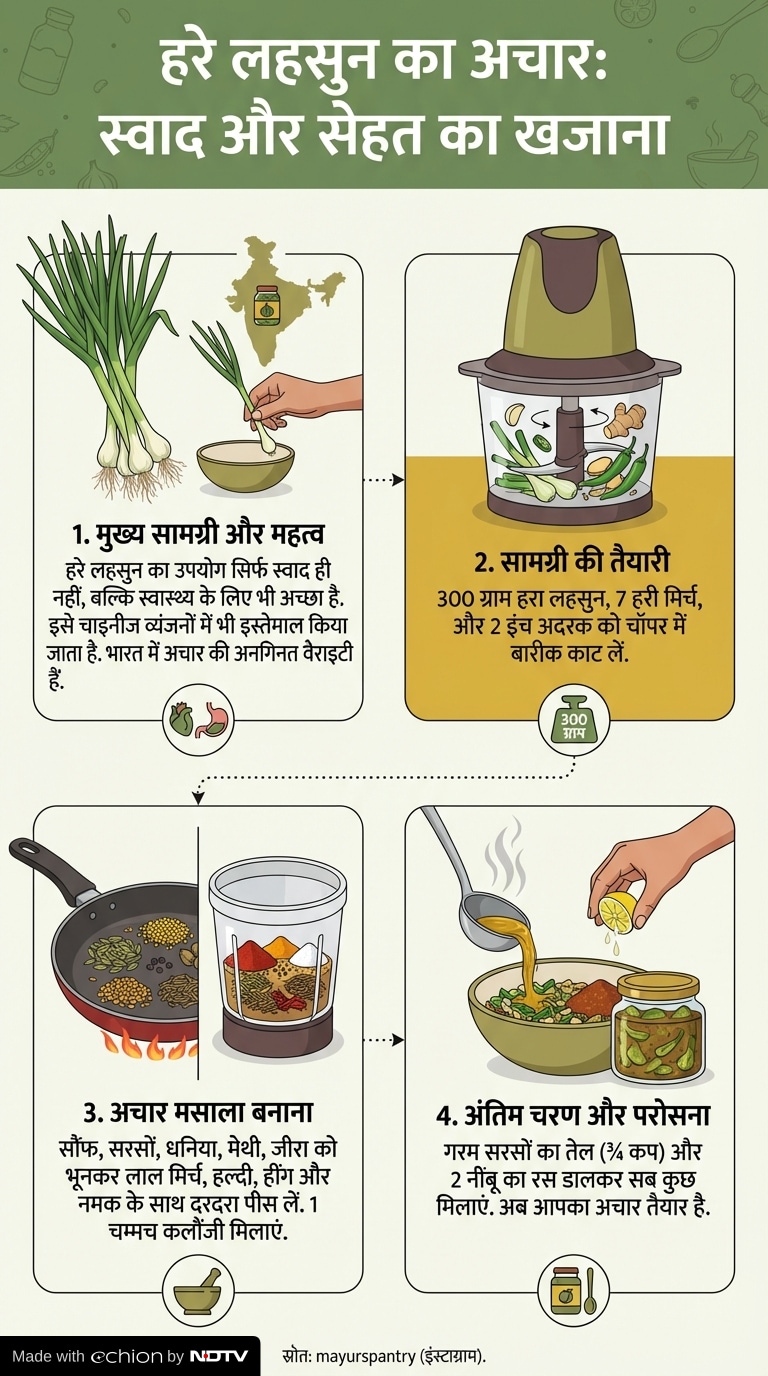 हरे लहसुन का अचार: स्वाद और सेहत का खजाना

1. मुख्य सामग्री और महत्व
हरे लहसुन का उपयोग सिर्फ स्वाद ही नहीं, बल्कि स्वास्थ्य के लिए भी अच्छा है. इसे चाइनीज व्यंजनों में भी इस्तेमाल किया जाता है. भारत में अचार की अनगिनत वैराइटी हैं.

2. सामग्री की तैयारी
300 ग्राम हरा लहसुन, 7 हरी मिर्च, और 2 इंच अदरक को चॉपर में बारीक काट लें.

300 ग्राम

3. अचार मसाला बनाना
सौंफ, सरसों, धनिया, मेथी, जीरा को भूनकर लाल मिर्च, हल्दी, हींग और नमक के साथ दरदरा पीस लें. 1 चम्मच कलौंजी मिलाएं.

4. अंतिम चरण और परोसना
गरम सरसों का तेल (¾ कप) और 2 नींबू का रस डालकर सब कुछ मिलाएं. अब आपका अचार तैयार है.

Made with echion by NDTV

स्रोत: mayurspantry (इंस्टाग्राम).