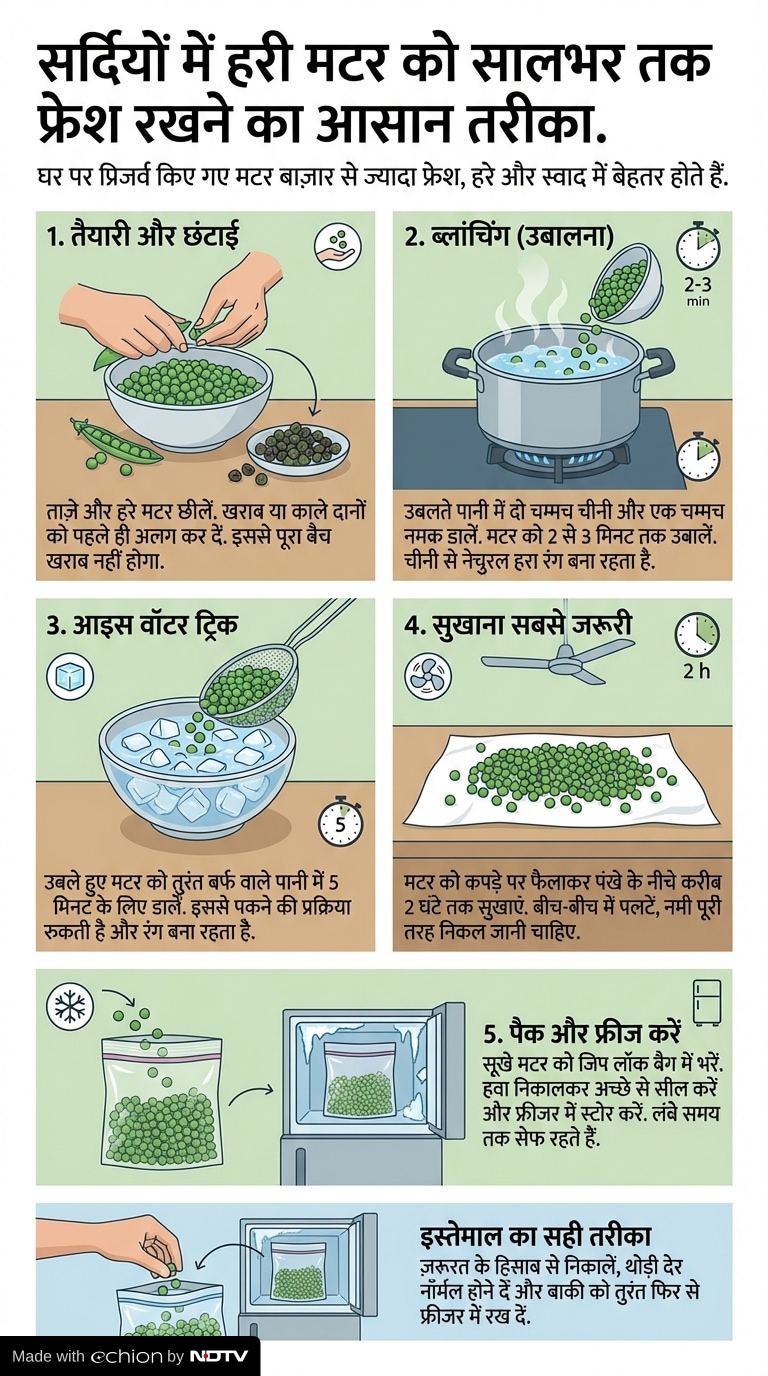 सर्दियों में हरी मटर को सालभर तक फ्रेश रखने का आसान तरीका.

घर पर प्रिजर्व किए गए मटर बाज़ार से ज्यादा फ्रेश, हरे और स्वाद में बेहतर होते हैं.

1. तैयारी और छंटाई

ताज़े और हरे मटर छीलें. खराब या काले दानों को पहले ही अलग कर दें. इससे पूरा बैच खराब नहीं होगा.

2. ब्लांचिंग (उबालना)

2-3 min

उबलते पानी में दो चम्मच चीनी और एक चम्मच नमक डालें. मटर को 2 से 3 मिनट तक उबालें. चीनी से नेचुरल हरा रंग बना रहता है.

3. आइस वॉटर ट्रिक

5

उबले हुए मटर को तुरंत बर्फ वाले पानी में 5 मिनट के लिए डालें. इससे पकने की प्रक्रिया रुकती है और रंग बना रहता है.

4. सुखाना सबसे जरूरी

2 h

मटर को कपड़े पर फैलाकर पंखे के नीचे करीब 2 घंटे तक सुखाएं. बीच-बीच में पलटें, नमी पूरी तरह निकल जानी चाहिए.

5. पैक और फ्रीज करें

सूखे मटर को जिप लॉक बैग में भरें. हवा निकालकर अच्छे से सील करें और फ्रीजर में स्टोर करें. लंबे समय तक सेफ रहते हैं.

इस्तेमाल का सही तरीका

ज़रूरत के हिसाब से निकालें, थोड़ी देर नॉर्मल होने दें और बाकी को तुरंत फिर से फ्रीजर में रख दें.

Made with echion by NDTV