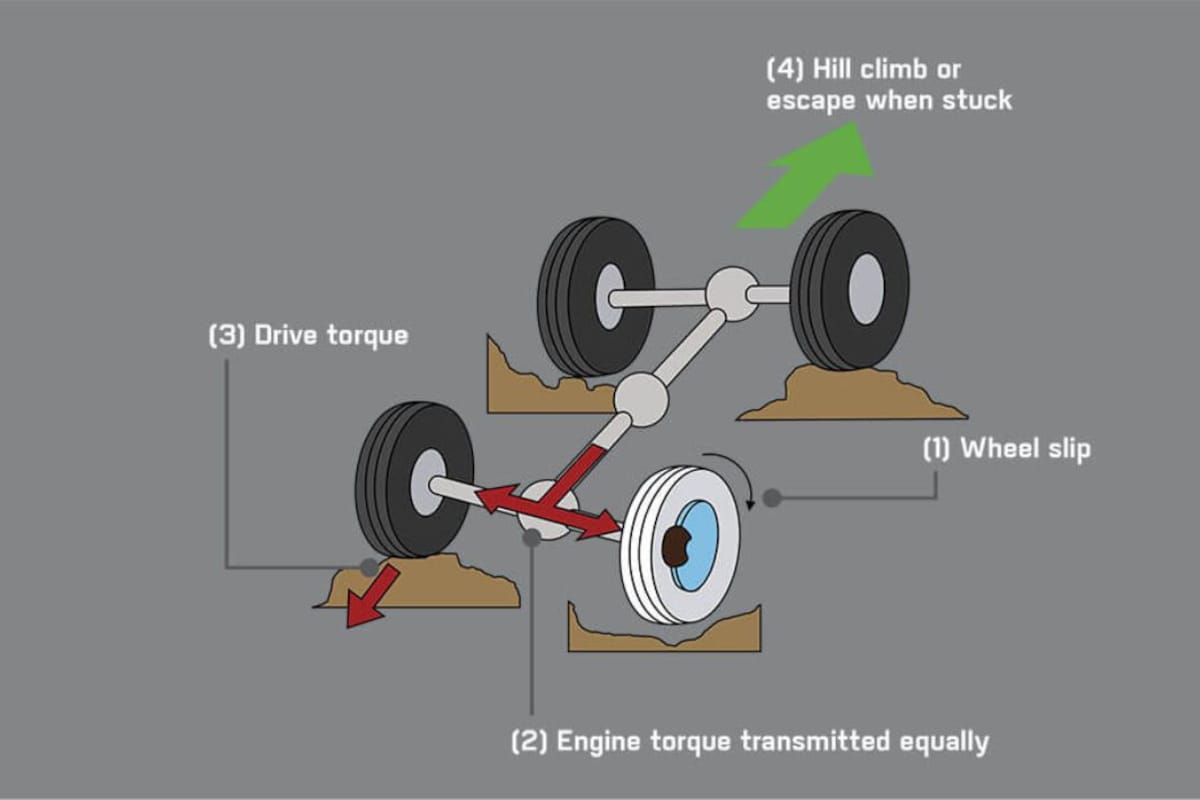 (4) Hill climb or escape when stuck

(3) Drive torque

(1) Wheel slip

(2) Engine torque transmitted equally