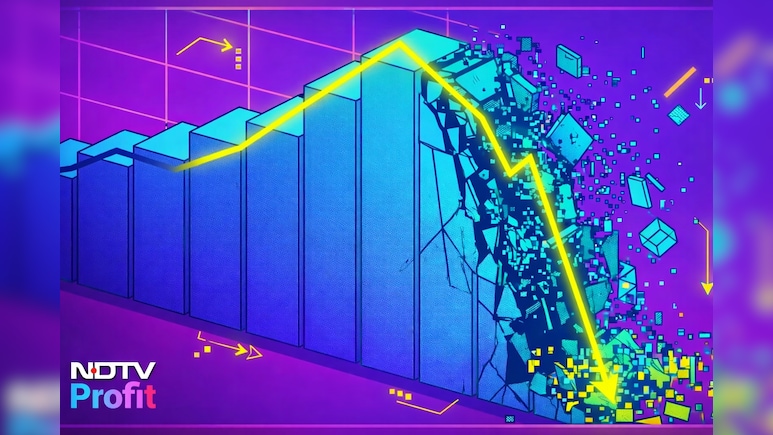 NDTV
Profit