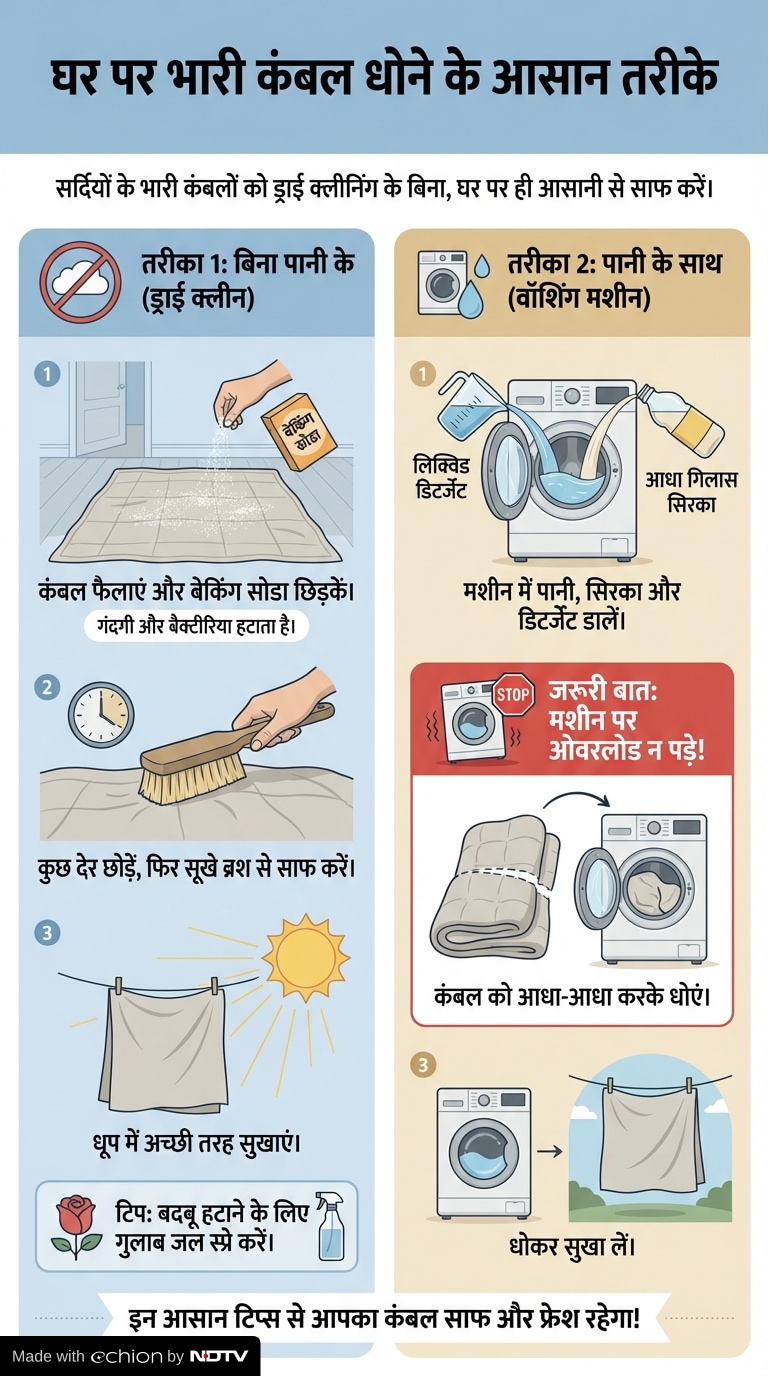 घर पर भारी कंबल धोने के आसान तरीके

सर्दियों के भारी कंबलों को ड्राई क्लीनिंग के बिना, घर पर ही आसानी से साफ करें।

तरीका 1: बिना पानी के (ड्राई क्लीन)

1

बेकिंग सोडा

कंबल फैलाएं और बेकिंग सोडा छिड़कें।

गंदगी और बैक्टीरिया हटाता है।

2

कुछ देर छोड़ें, फिर सूखे ब्रश से साफ करें।

3

धूप में अच्छी तरह सुखाएं।

टिप: बदबू हटाने के लिए गुलाब जल स्प्रे करें।

तरीका 2: पानी के साथ (वॉशिंग मशीन)

1

लिक्विड डिटर्जेंट

आधा गिलास सिरका

मशीन में पानी, सिरका और डिटर्जेंट डालें।

STOP

जरूरी बात: मशीन पर ओवरलोड न पड़े!

कंबल को आधा-आधा करके धोएं।

3

धोकर सुखा लें।

इन आसान टिप्स से आपका कंबल साफ और फ्रेश रहेगा!

Made with echion by NDTV