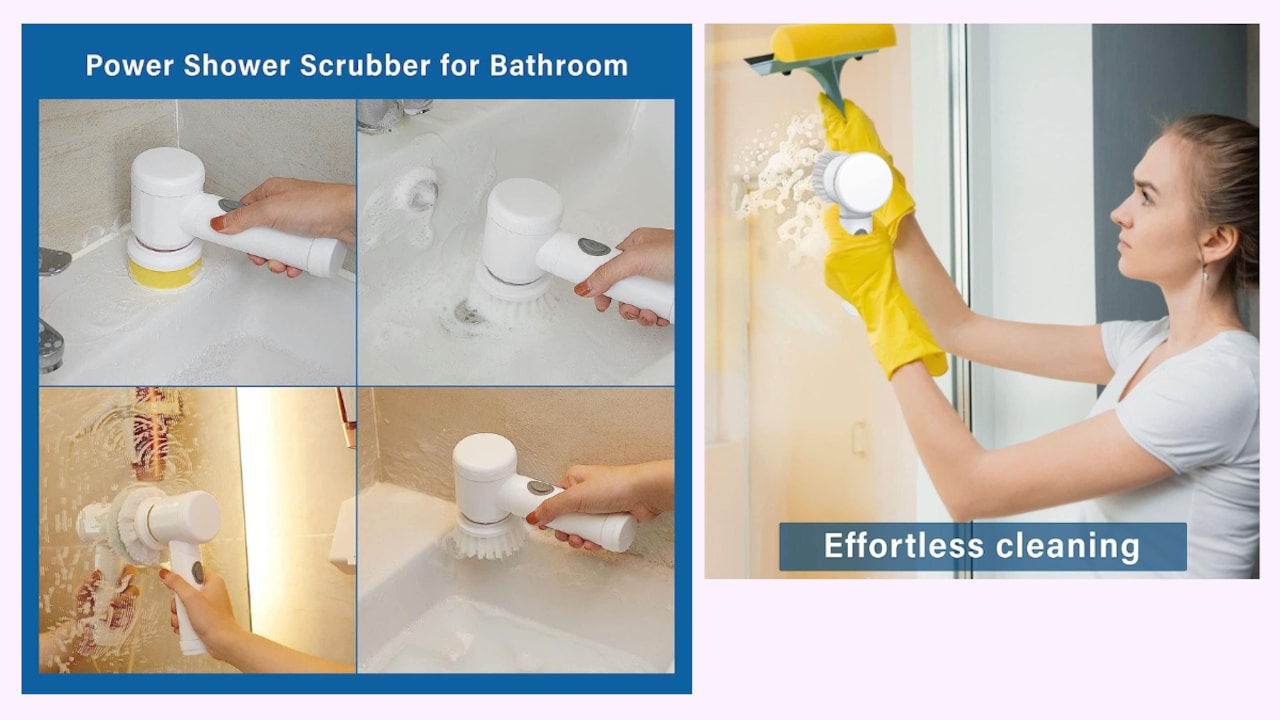 Power Shower Scrubber for Bathroom

Effortless cleaning