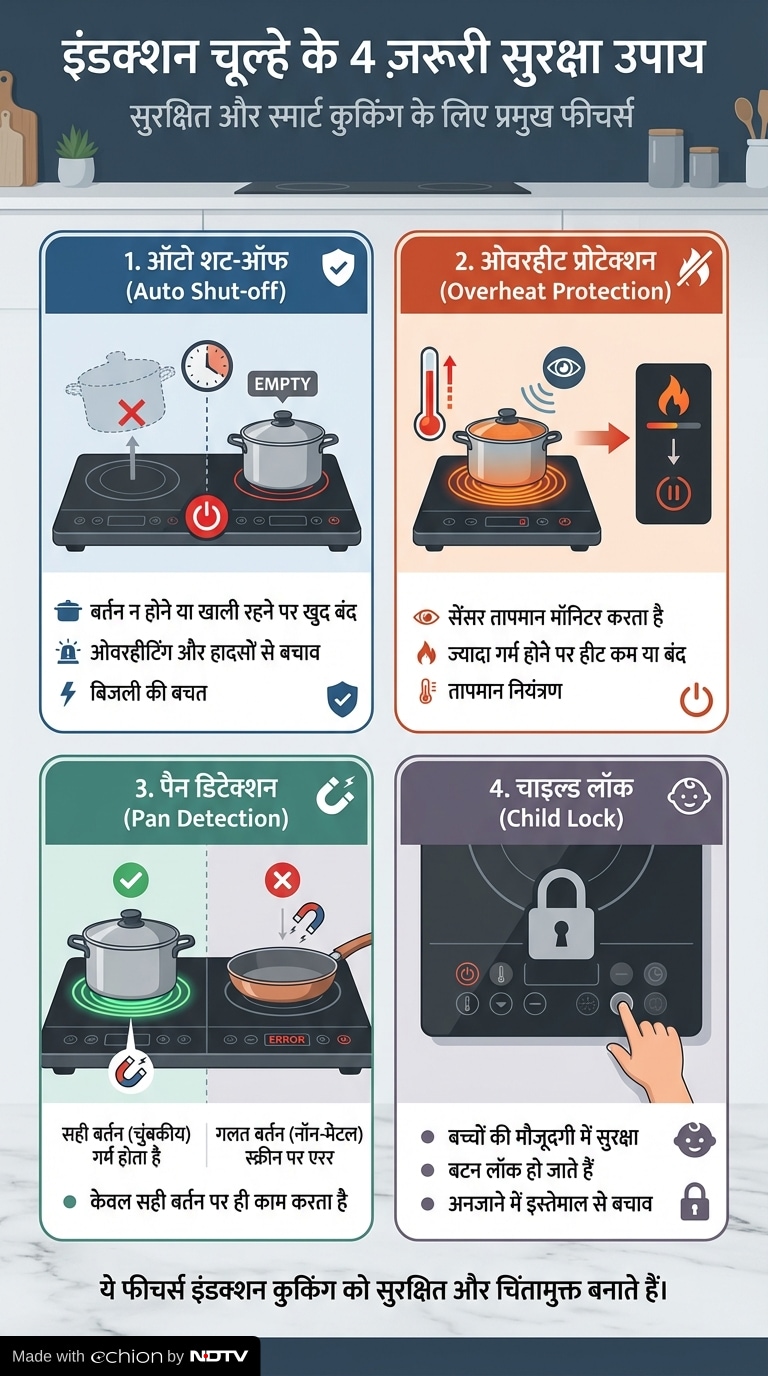 इंडक्शन चूल्हे के 4 ज़रूरी सुरक्षा उपाय

सुरक्षित और स्मार्ट कुकिंग के लिए प्रमुख फीचर्स

1. ऑटो शट-ऑफ
(Auto Shut-off)

EMPTY

बर्तन न होने या खाली रहने पर खुद बंद
ओवरहीटिंग और हादसों से बचाव
बिजली की बचत

2. ओवरहीट प्रोटेक्शन
(Overheat Protection)

सेंसर तापमान मॉनिटर करता है
ज्यादा गर्म होने पर हीट कम या बंद
तापमान नियंत्रण

3. पैन डिटेक्शन
(Pan Detection)

ERROR

सही बर्तन (चुंबकीय) गर्म होता है
गलत बर्तन (नॉन-मेटल) स्क्रीन पर एरर
केवल सही बर्तन पर ही काम करता है

4. चाइल्ड लॉक
(Child Lock)

बच्चों की मौजूदगी में सुरक्षा
बटन लॉक हो जाते हैं
अनजाने में इस्तेमाल से बचाव

ये फीचर्स इंडक्शन कुकिंग को सुरक्षित और चिंतामुक्त बनाते हैं।

Made with echion by NDTV