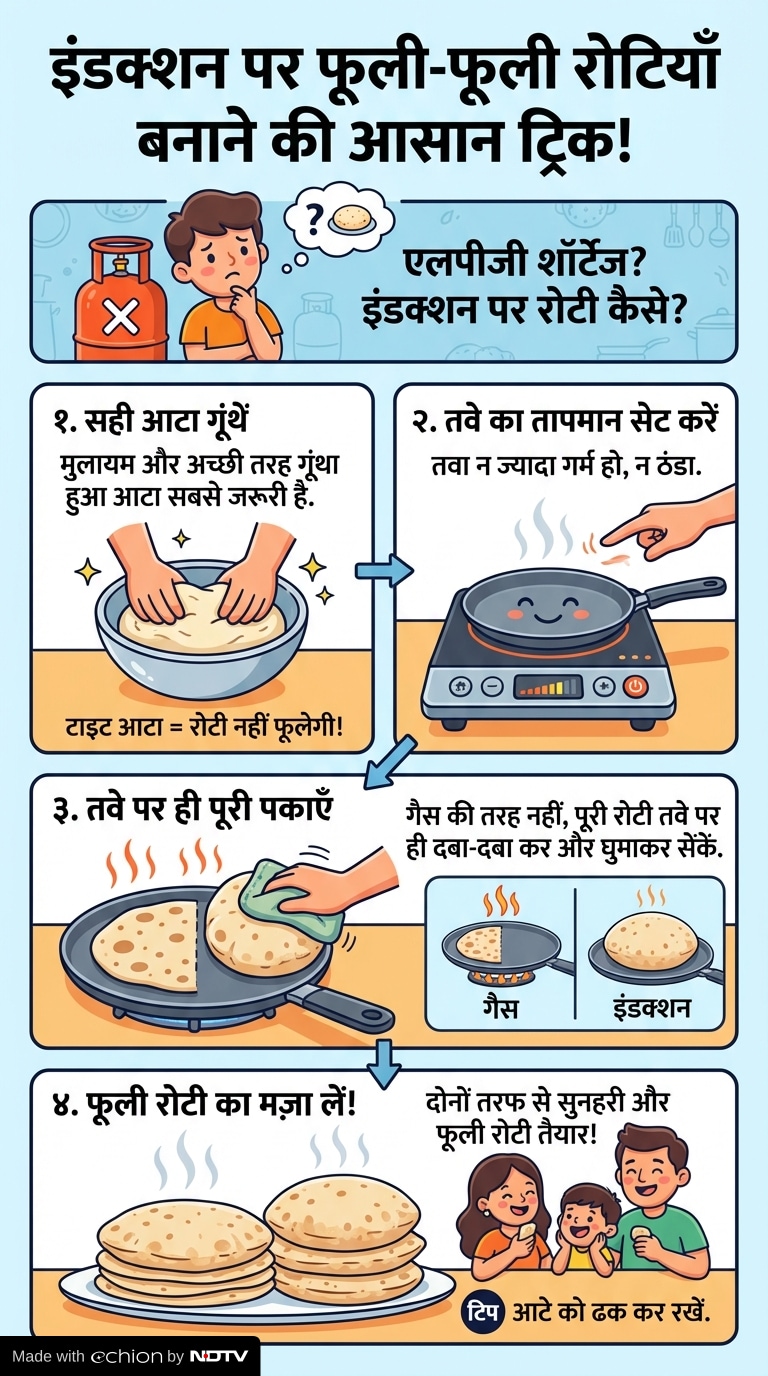 इंडक्शन पर फूली-फूली रोटियाँ बनाने की आसान ट्रिक!

?

एलपीजी शॉर्टेज? इंडक्शन पर रोटी कैसे?

१. सही आटा गूंथें
मुलायम और अच्छी तरह गूंथा हुआ आटा सबसे जरूरी है.

टाइट आटा = रोटी नहीं फूलेगी!

२. तवे का तापमान सेट करें
तवा न ज्यादा गर्म हो, न ठंडा.

३. तवे पर ही पूरी पकाएँ
गैस की तरह नहीं, पूरी रोटी तवे पर ही दबा-दबा कर और घुमाकर सेंकें.

गैस

इंडक्शन

४. फूली रोटी का मज़ा लें!
दोनों तरफ से सुनहरी और फूली रोटी तैयार!

टिप आटे को ढक कर रखें.

Made with echion by NDTV