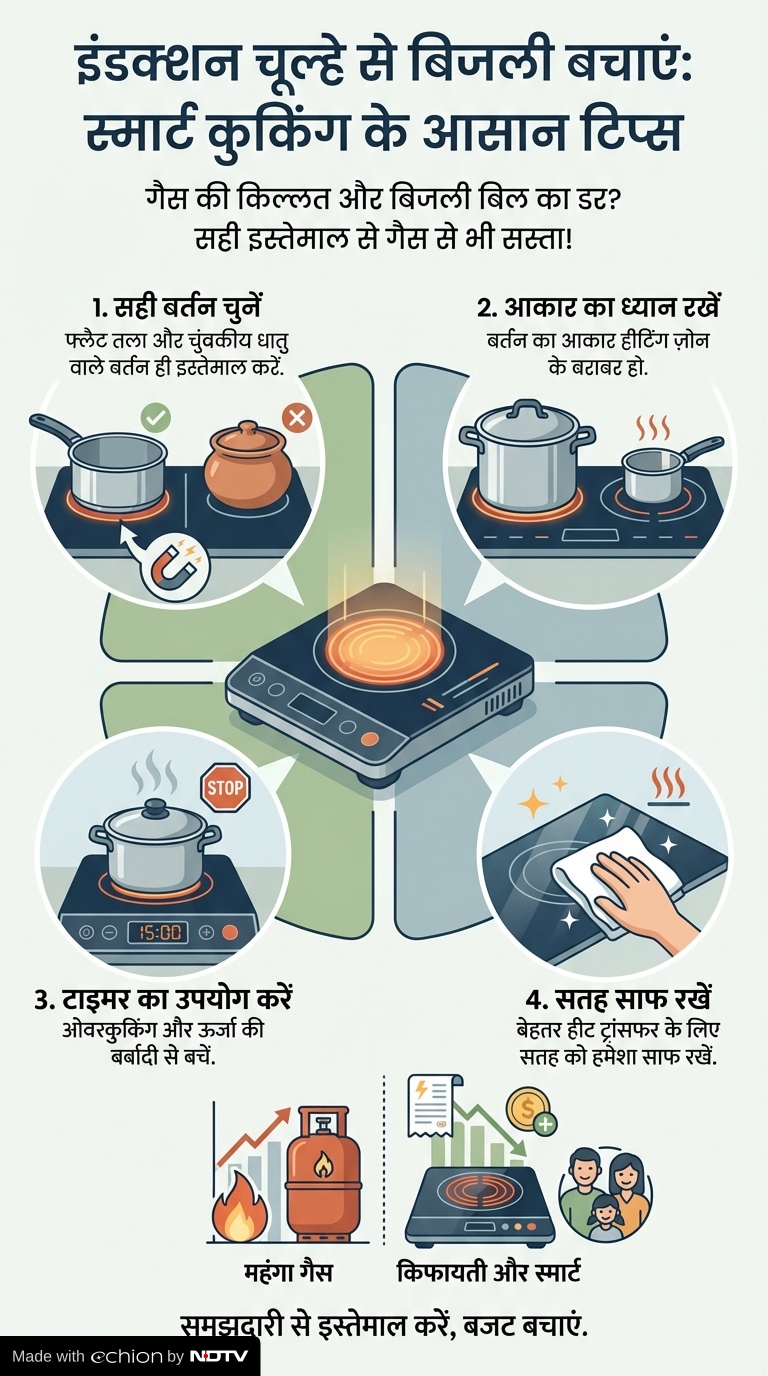 इंडक्शन चूल्हे से बिजली बचाएं: स्मार्ट कुकिंग के आसान टिप्स

गैस की किल्लत और बिजली बिल का डर? सही इस्तेमाल से गैस से भी सस्ता!

1. सही बर्तन चुनें
फ्लैट तला और चुंबकीय धातु वाले बर्तन ही इस्तेमाल करें.

2. आकार का ध्यान रखें
बर्तन का आकार हीटिंग ज़ोन के बराबर हो.

STOP
15:00

3. टाइमर का उपयोग करें
ओवरकुकिंग और ऊर्जा की बर्बादी से बचें.

4. सतह साफ रखें
बेहतर हीट ट्रांसफर के लिए सतह को हमेशा साफ रखें.

महंगा गैस

किफायती और स्मार्ट

समझदारी से इस्तेमाल करें, बजट बचाएं.

Made with echion by NDTV