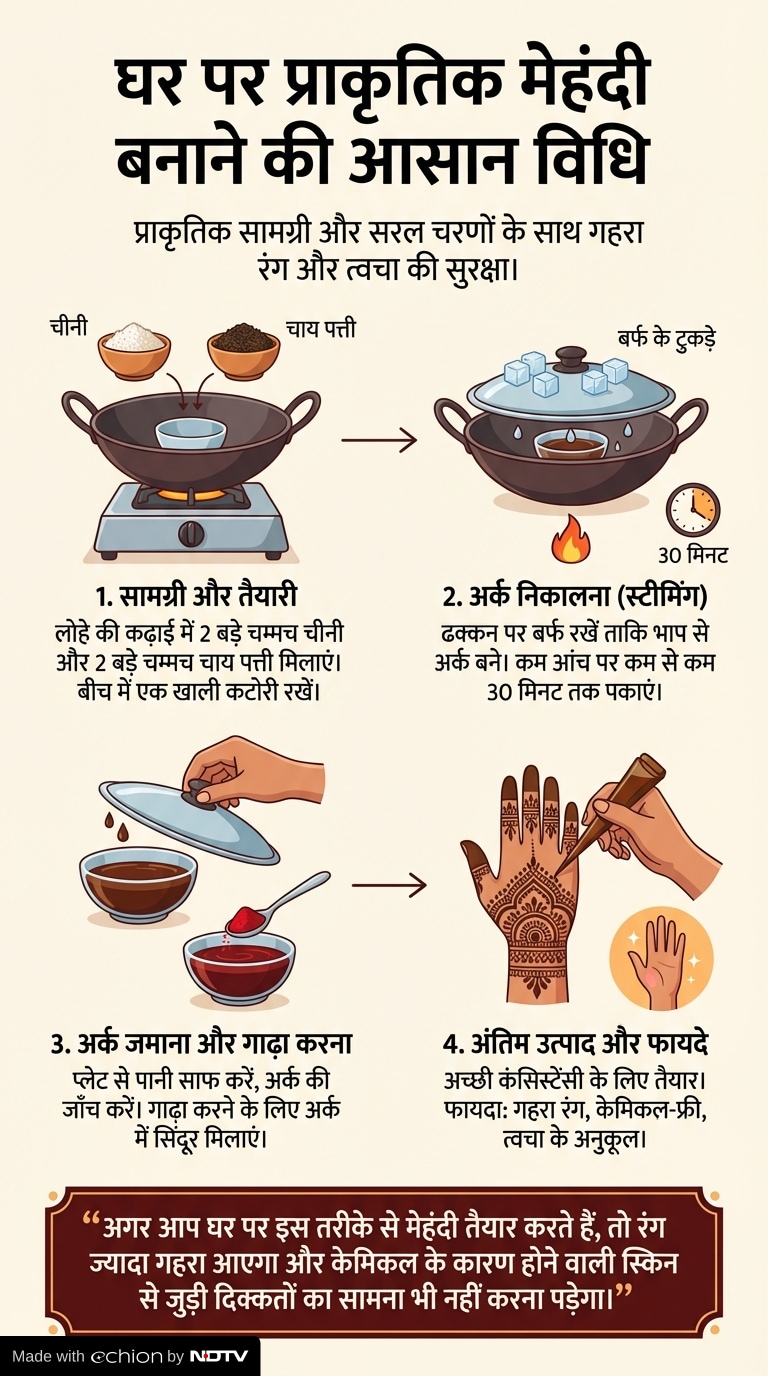 घर पर प्राकृतिक मेहंदी बनाने की आसान विधि

प्राकृतिक सामग्री और सरल चरणों के साथ गहरा रंग और त्वचा की सुरक्षा।

चीनी

चाय पत्ती

बर्फ के टुकड़े

30 मिनट

1. सामग्री और तैयारी
लोहे की कढ़ाई में 2 बड़े चम्मच चीनी और 2 बड़े चम्मच चाय पत्ती मिलाएं। बीच में एक खाली कटोरी रखें।

2. अर्क निकालना (स्टीमिंग)
ढक्कन पर बर्फ रखें ताकि भाप से अर्क बने। कम आंच पर कम से कम 30 मिनट तक पकाएं।

3. अर्क जमाना और गाढ़ा करना
प्लेट से पानी साफ करें, अर्क की जाँच करें। गाढ़ा करने के लिए अर्क में सिंदूर मिलाएं।

4. अंतिम उत्पाद और फायदे
अच्छी कंसिस्टेंसी के लिए तैयार। फायदा: गहरा रंग, केमिकल-फ्री, त्वचा के अनुकूल।

“अगर आप घर पर इस तरीके से मेहंदी तैयार करते हैं, तो रंग ज्यादा गहरा आएगा और केमिकल के कारण होने वाली स्किन से जुड़ी दिक्कतों का सामना भी नहीं करना पड़ेगा।”

Made with echion by NDTV