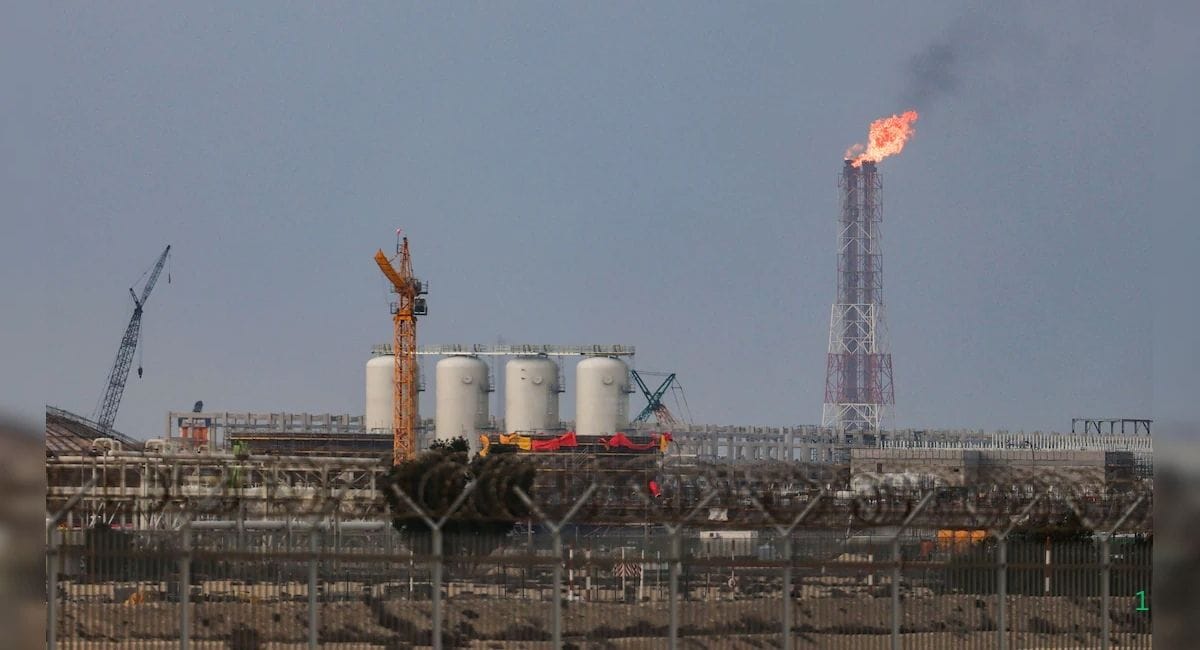 1