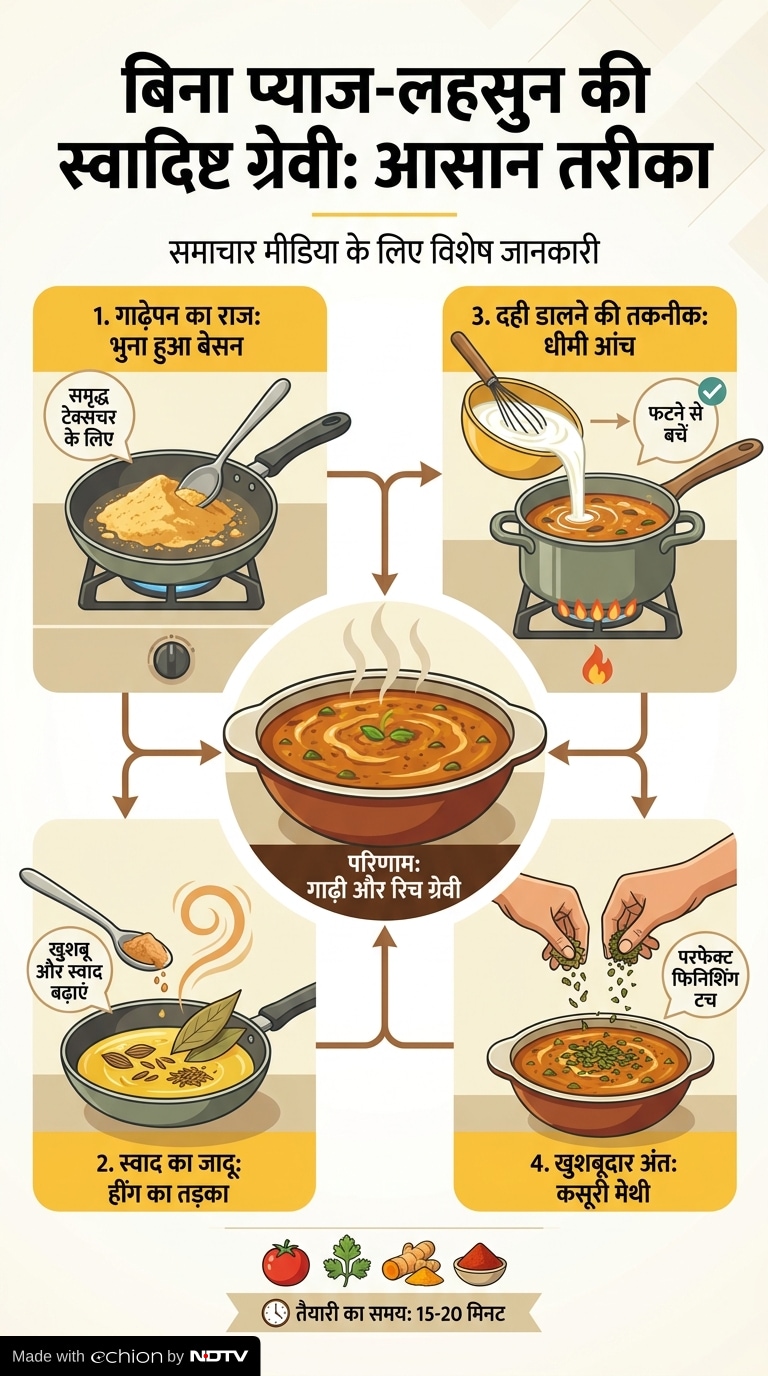 बिना प्याज-लहसुन की स्वादिष्ट ग्रेवी: आसान तरीका

समाचार मीडिया के लिए विशेष जानकारी

1. गाढ़ेपन का राज: भुना हुआ बेसन

समृद्ध टेक्सचर के लिए

3. दही डालने की तकनीक: धीमी आंच

फटने से बचें

परिणाम: गाढ़ी और रिच ग्रेवी

खुशबू और स्वाद बढ़ाएं

2. स्वाद का जादू: हींग का तड़का

परफेक्ट फिनिशिंग टच

4. खुशबूदार अंत: कसूरी मेथी

तैयारी का समय: 15-20 मिनट

Made with echion by NDTV