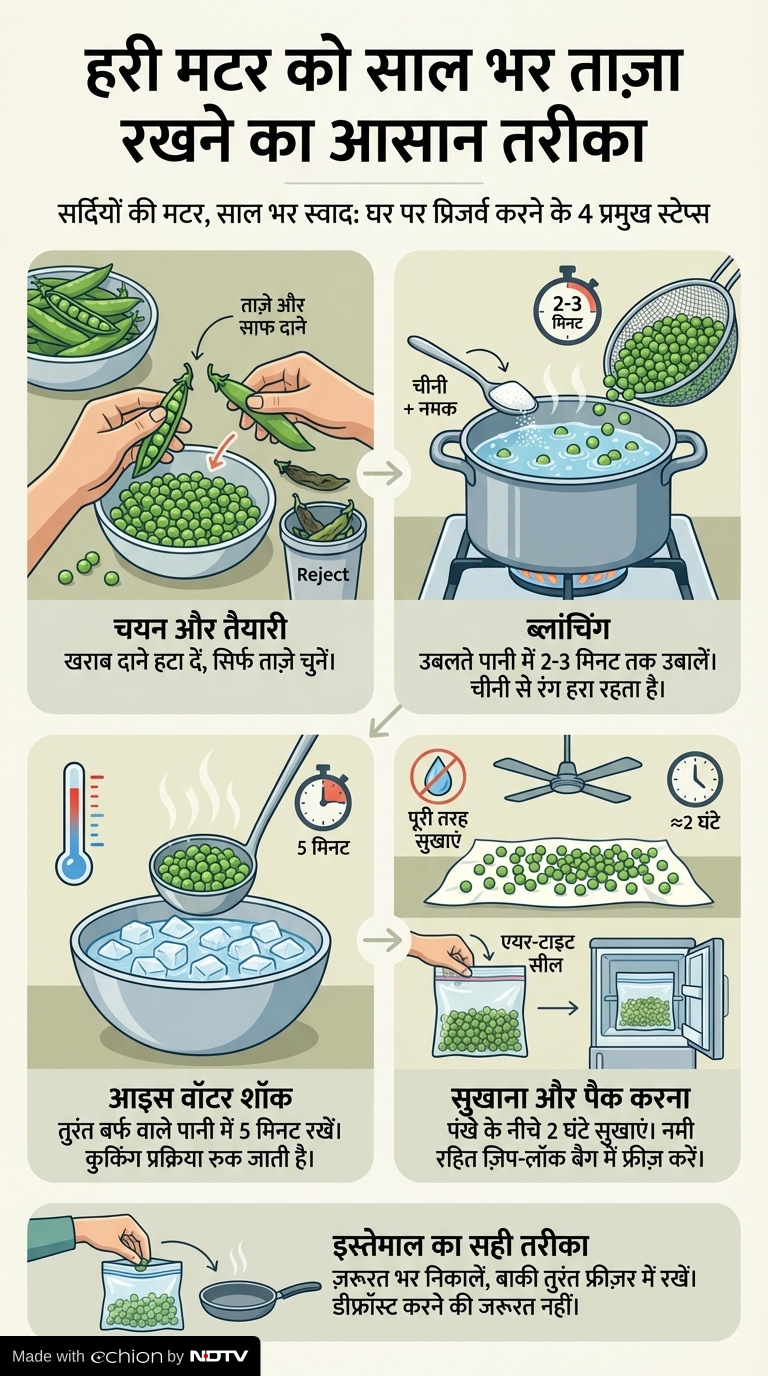 हरी मटर को साल भर ताज़ा रखने का आसान तरीका

सर्दियों की मटर, साल भर स्वाद: घर पर प्रिजर्व करने के 4 प्रमुख स्टेप्स

ताज़े और साफ दाने

Reject

चयन और तैयारी
खराब दाने हटा दें, सिर्फ ताज़े चुनें।

2-3 मिनट

चीनी + नमक

ब्लांचिंग
उबलते पानी में 2-3 मिनट तक उबालें। चीनी से रंग हरा रहता है।

5 मिनट

आइस वॉटर शॉक
तुरंत बर्फ वाले पानी में 5 मिनट रखें। कुकिंग प्रक्रिया रुक जाती है।

पूरी तरह सुखाएं

≈2 घंटे

एयर-टाइट सील

सुखाना और पैक करना
पंखे के नीचे 2 घंटे सुखाएं। नमी रहित ज़िप-लॉक बैग में फ्रीज़ करें।

इस्तेमाल का सही तरीका
ज़रूरत भर निकालें, बाकी तुरंत फ्रीज़र में रखें। डीफ्रॉस्ट करने की जरूरत नहीं।

Made with echion by NDTV