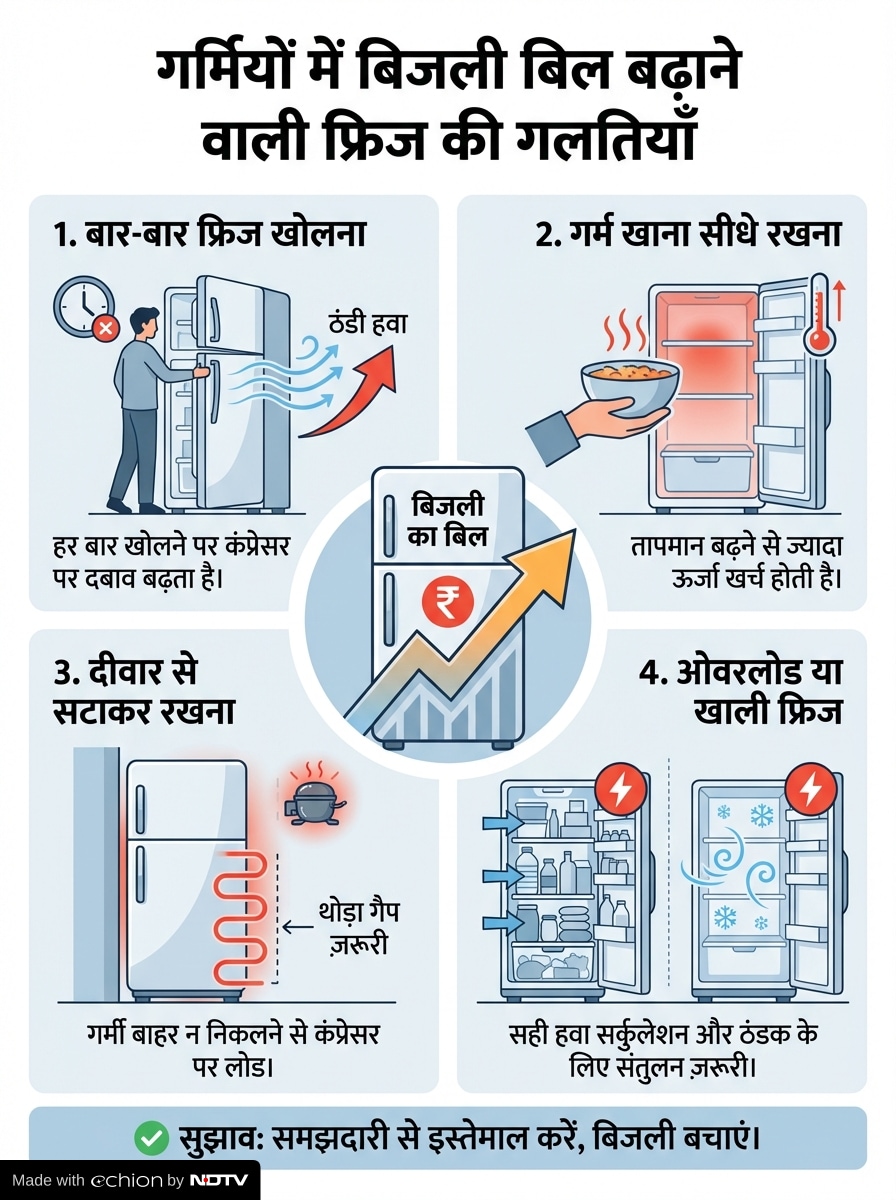 गर्मियों में बिजली बिल बढ़ाने वाली फ्रिज की गलतियाँ

1. बार-बार फ्रिज खोलना

ठंडी हवा

हर बार खोलने पर कंप्रेसर पर दबाव बढ़ता है।

2. गर्म खाना सीधे रखना

तापमान बढ़ने से ज्यादा ऊर्जा खर्च होती है।

बिजली का बिल

₹

3. दीवार से सटाकर रखना

थोड़ा गैप ज़रूरी

गर्मी बाहर न निकलने से कंप्रेसर पर लोड।

4. ओवरलोड या खाली फ्रिज

सही हवा सर्कुलेशन और ठंडक के लिए संतुलन ज़रूरी।

सुझाव: समझदारी से इस्तेमाल करें, बिजली बचाएं।

Made with echion by NDTV