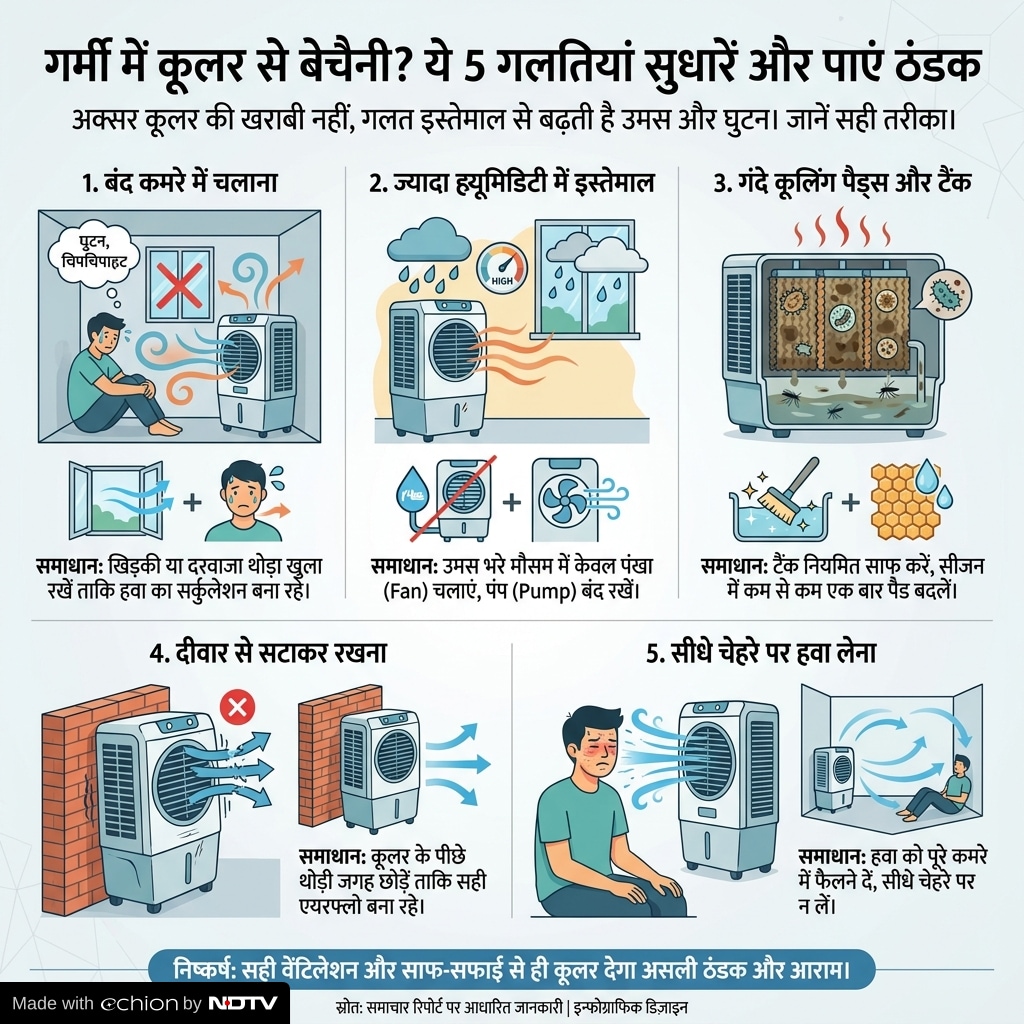 गर्मी में कूलर से बेचैनी? ये 5 गलतियां सुधारें और पाएं ठंडक

अक्सर कूलर की खराबी नहीं, गलत इस्तेमाल से बढ़ती है उमस और घुटन। जानें सही तरीका।

1. बंद कमरे में चलाना

घुटन, चिपचिपाहट

समाधान: खिड़की या दरवाजा थोड़ा खुला रखें ताकि हवा का सर्कुलेशन बना रहे।

2. ज्यादा ह्यूमिडिटी में इस्तेमाल

HIGH

समाधान: उमस भरे मौसम में केवल पंखा (Fan) चलाएं, पंप (Pump) बंद रखें।

3. गंदे कूलिंग पैड्स और टैंक

समाधान: टैंक नियमित साफ करें, सीजन में कम से कम एक बार पैड बदलें।

4. दीवार से सटाकर रखना

समाधान: कूलर के पीछे थोड़ी जगह छोड़ें ताकि सही एयरफ्लो बना रहे।

5. सीधे चेहरे पर हवा लेना

समाधान: हवा को पूरे कमरे में फैलने दें, सीधे चेहरे पर न लें।

निष्कर्ष: सही वेंटिलेशन और साफ-सफाई से ही कूलर देगा असली ठंडक और आराम।

Made with echion by NDTV

स्रोत: समाचार रिपोर्ट पर आधारित जानकारी | इन्फोग्राफिक डिज़ाइन