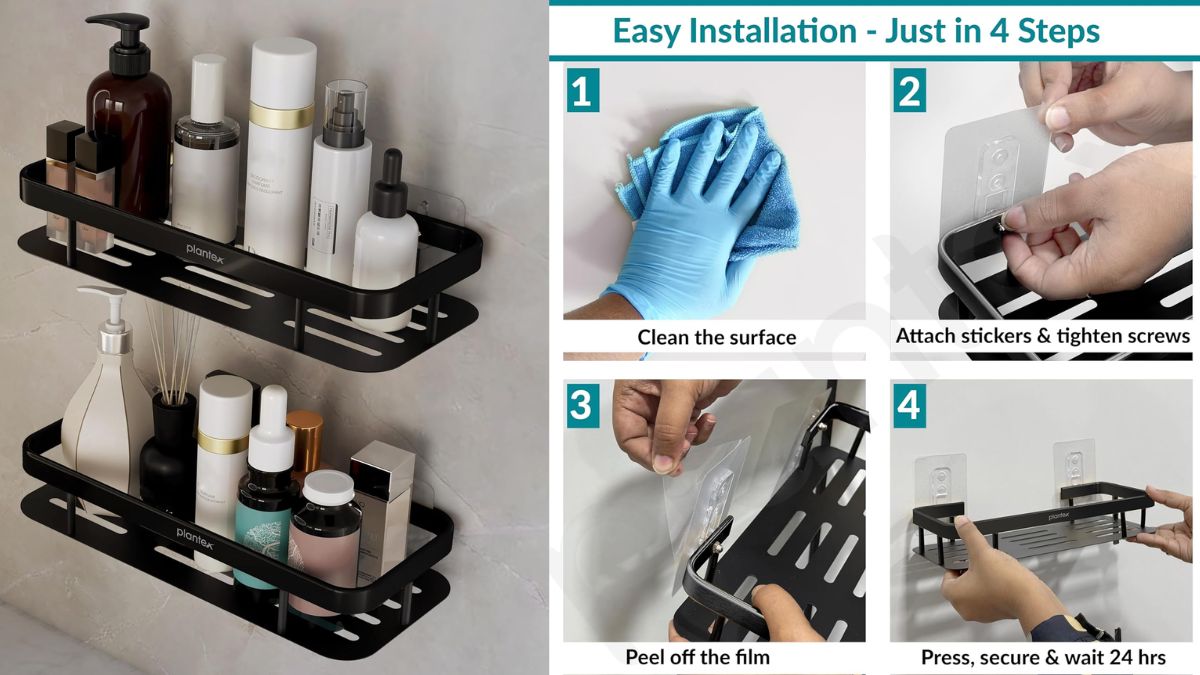 plantex

plantex

Easy Installation - Just in 4 Steps

1
Clean the surface

2
Attach stickers & tighten screws

3
Peel off the film

4
plantex
Press, secure & wait 24 hrs