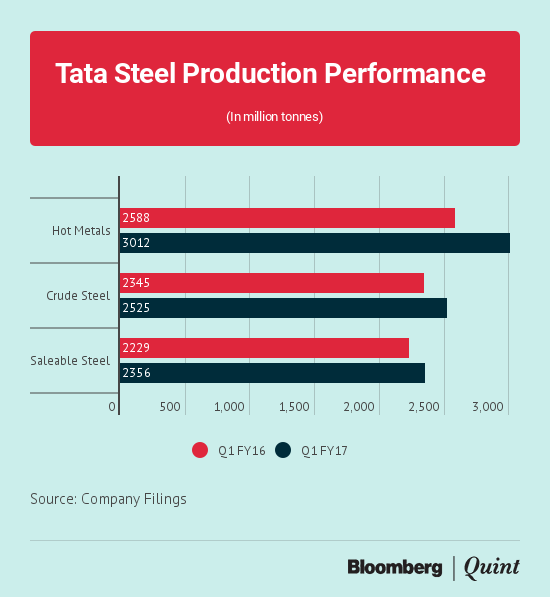 Tata Steel Production Performance

(In million tonnes)

Hot Metals
2588
3012

Crude Steel
2345
2525

Saleable Steel
2229
2356

0 500 1,000 1,500 2,000 2,500 3,000

Q1 FY16 Q1 FY17

Source: Company Filings

Bloomberg | Quint