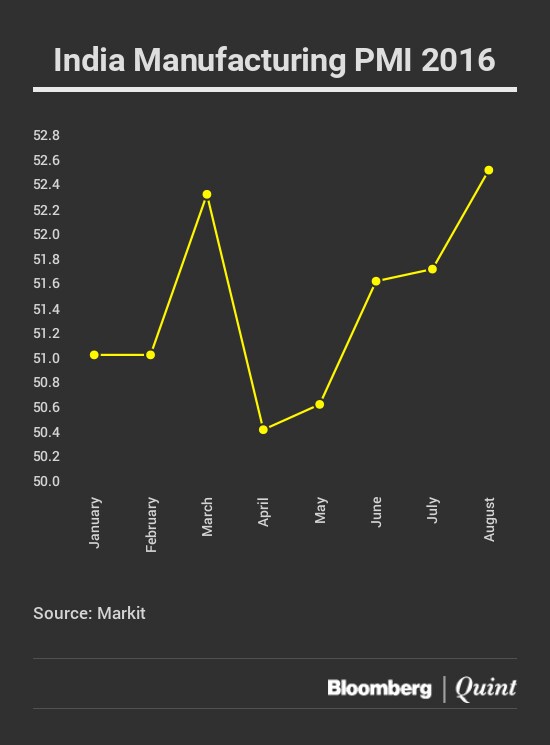 India Manufacturing PMI 2016

52.8
52.6
52.4
52.2
52.0
51.8
51.6
51.4
51.2
51.0
50.8
50.6
50.4
50.2
50.0

January
February
March
April
May
June
July
August

Source: Markit

Bloomberg | Quint