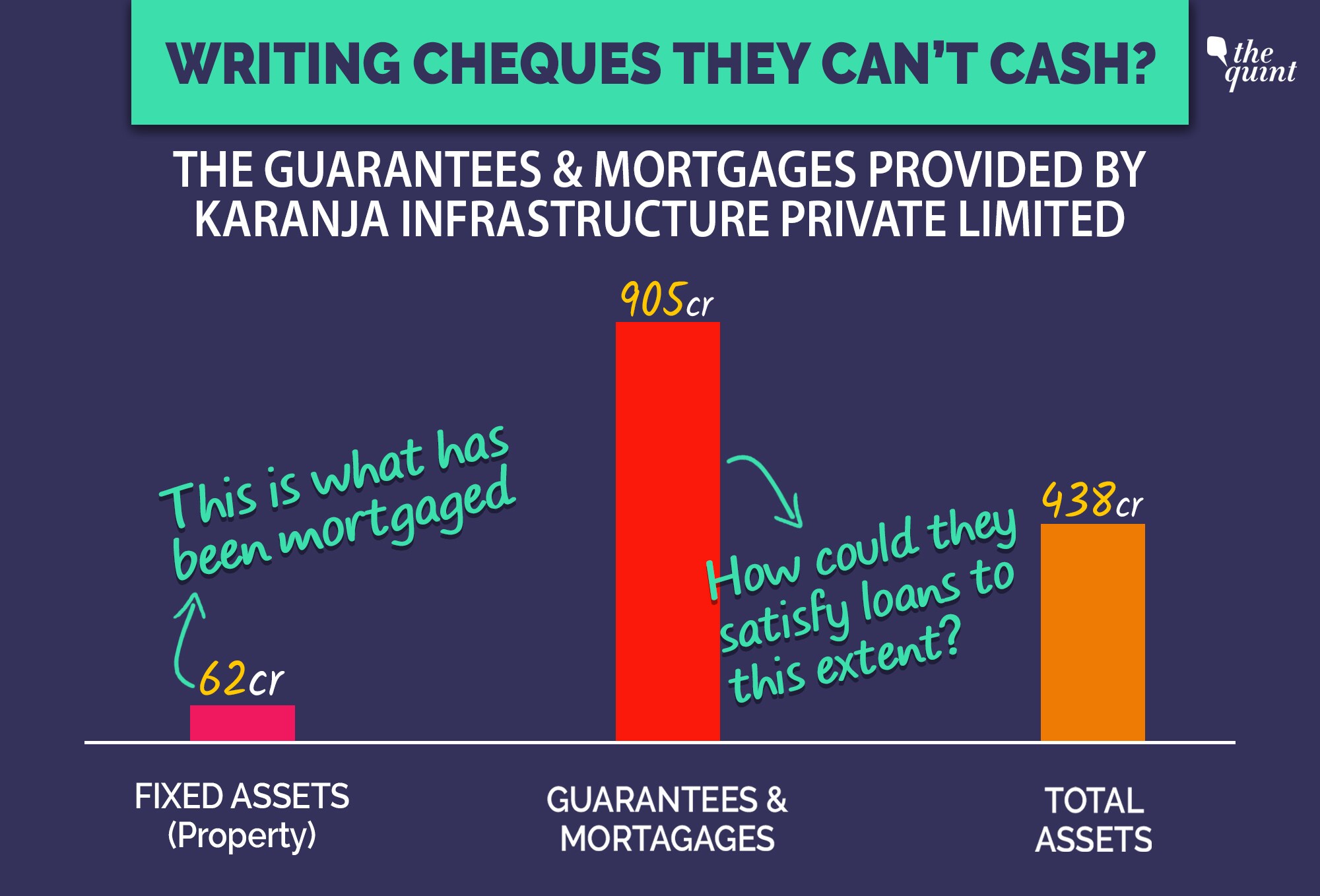 WRITING CHEQUES THEY CAN'T CASH?

the quint

THE GUARANTEES & MORTGAGES PROVIDED BY KARANJA INFRASTRUCTURE PRIVATE LIMITED

905cr

This is what has been mortgaged

How could they satisfy loans to this extent?

438cr

62cr

FIXED ASSETS (Property)

GUARANTEES & MORTAGAGES

TOTAL ASSETS