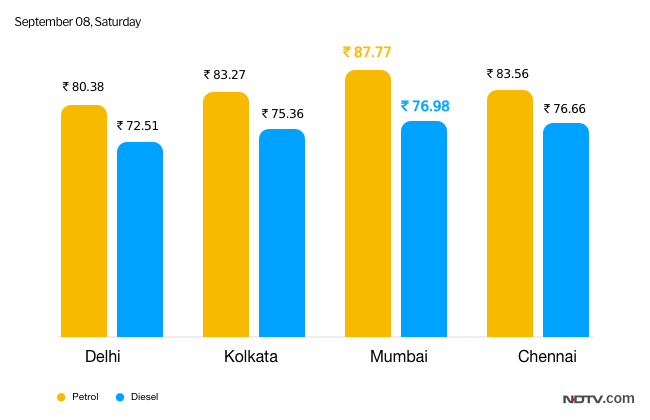 September 08, Saturday

₹ 80.38
₹ 72.51
₹ 83.27
₹ 75.36
₹ 87.77
₹ 76.98
₹ 83.56
₹ 76.66

Delhi
Kolkata
Mumbai
Chennai

Petrol
Diesel

NDTV.com