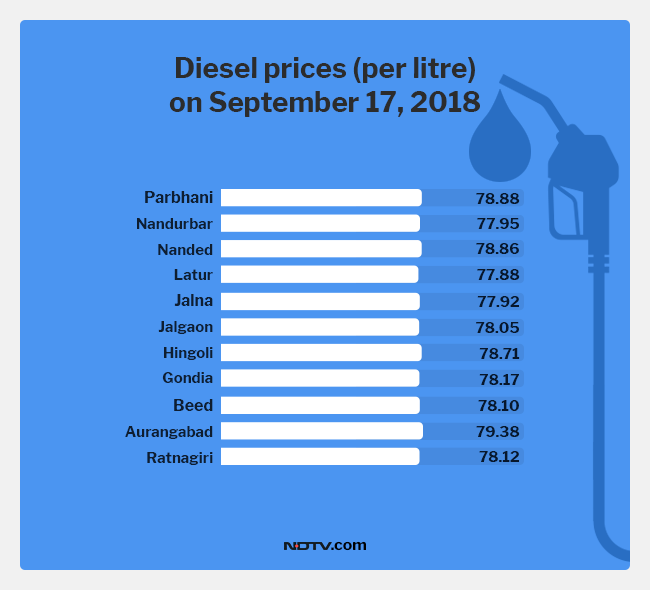 Diesel prices (per litre) on September 17, 2018

Parbhani 78.88
Nandurbar 77.95
Nanded 78.86
Latur 77.88
Jalna 77.92
Jalgaon 78.05
Hingoli 78.71
Gondia 78.17
Beed 78.10
Aurangabad 79.38
Ratnagiri 78.12

NDTV.com