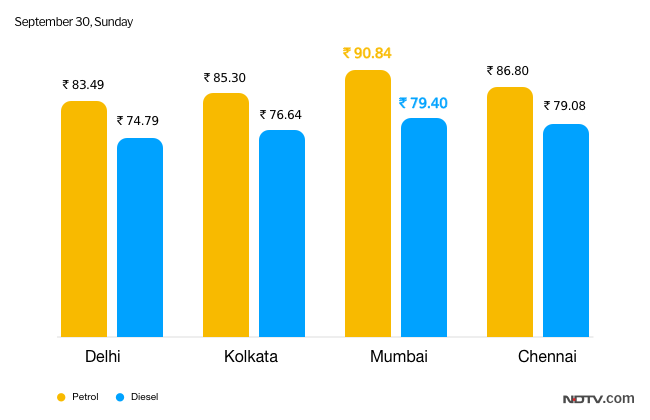 September 30, Sunday

₹ 83.49
₹ 74.79
₹ 85.30
₹ 76.64
₹ 90.84
₹ 79.40
₹ 86.80
₹ 79.08

Delhi
Kolkata
Mumbai
Chennai

Petrol
Diesel

NDTV.com